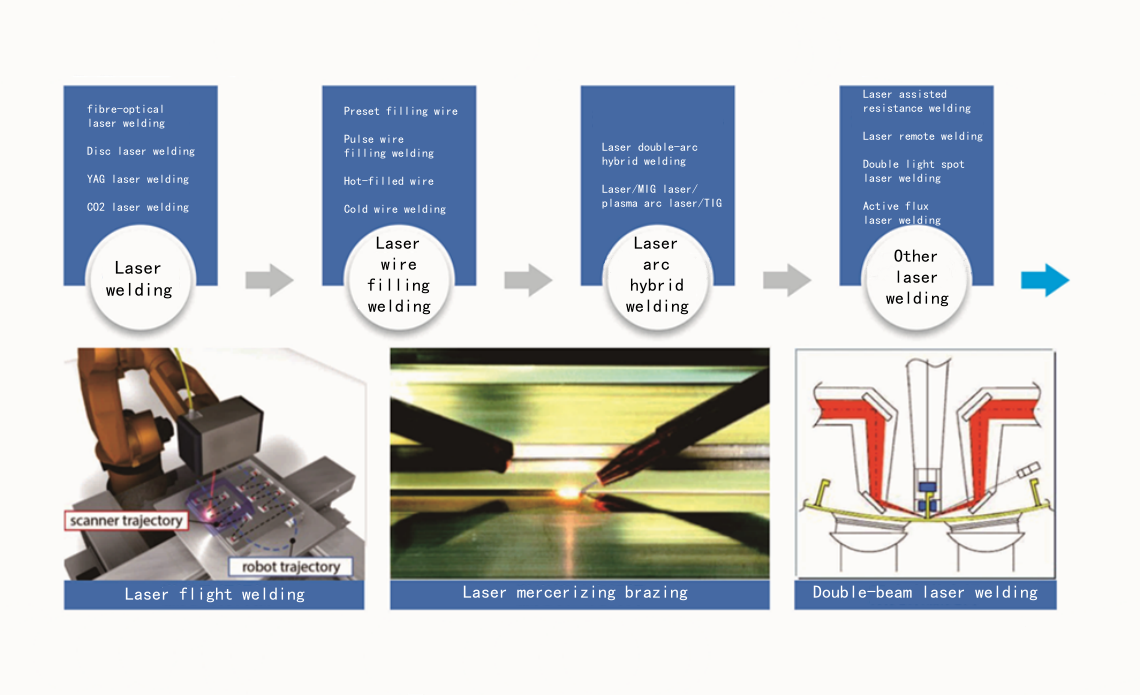 fibre-optical laser welding

Disc laser welding

YAG laser welding

CO2 laser welding

Laser welding

Preset filling wire

Pulse wire filling welding

Hot-filled wire

Cold wire welding

Laser wire filling welding

Laser double-arc hybrid welding

Laser/MIG laser/ plasma arc laser/TIG

Laser arc hybrid welding

Laser assisted resistance welding

Laser remote welding

Double light spot laser welding

Active flux laser welding

Other laser welding

scanner trajectory

robot trajectory

Laser flight welding

Laser mercerizing brazing

Double-beam laser welding